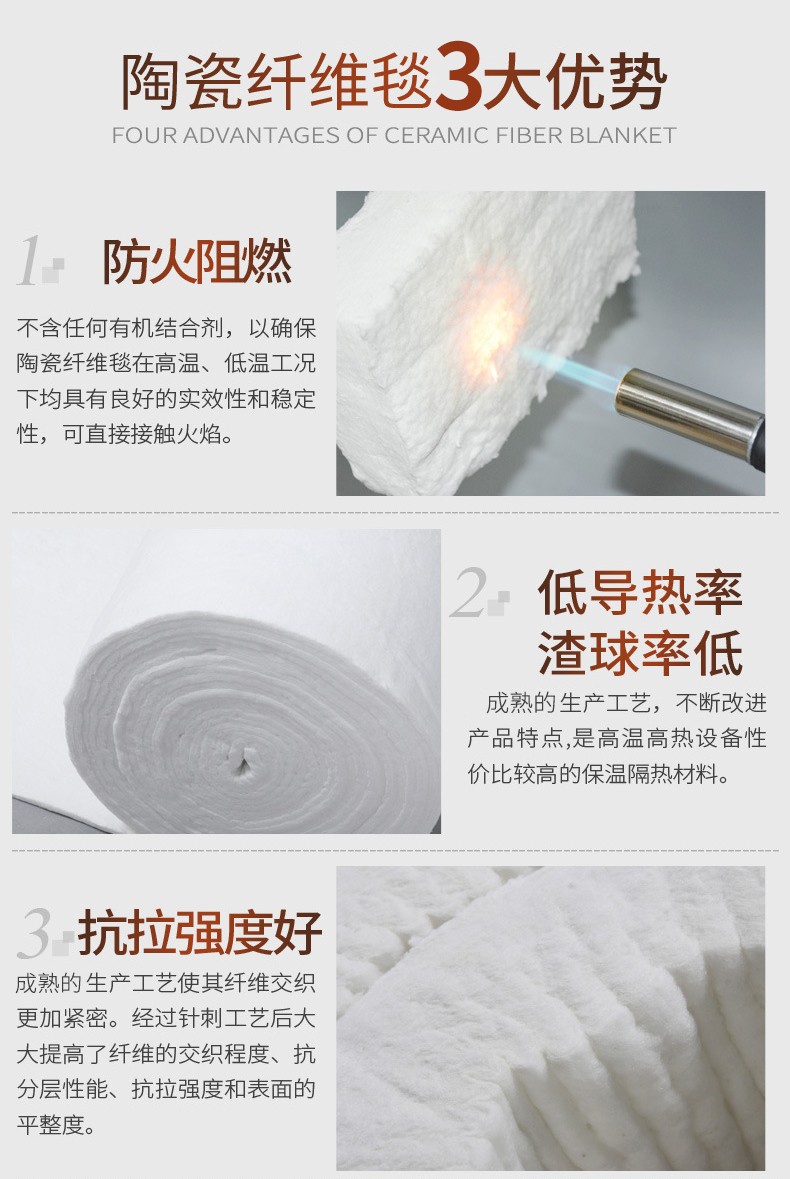 陶瓷纤维毯3大优势

FOUR ADVANTAGES OF CERAMIC FIBER BLANKET

1 防火阻燃

不含任何有机结合剂，以确保陶瓷纤维毯在高温、低温工况下均具有良好的实效性和稳定性，可直接接触火焰。

2 低导热率 渣球率低

成熟的生产工艺，不断改进产品特点,是高温高热设备性价比较高的保温隔热材料。

3 抗拉强度好

成熟的生产工艺使其纤维交织更加紧密。经过针刺工艺后大大提高了纤维的交织程度、抗分层性能、抗拉强度和表面的平整度。